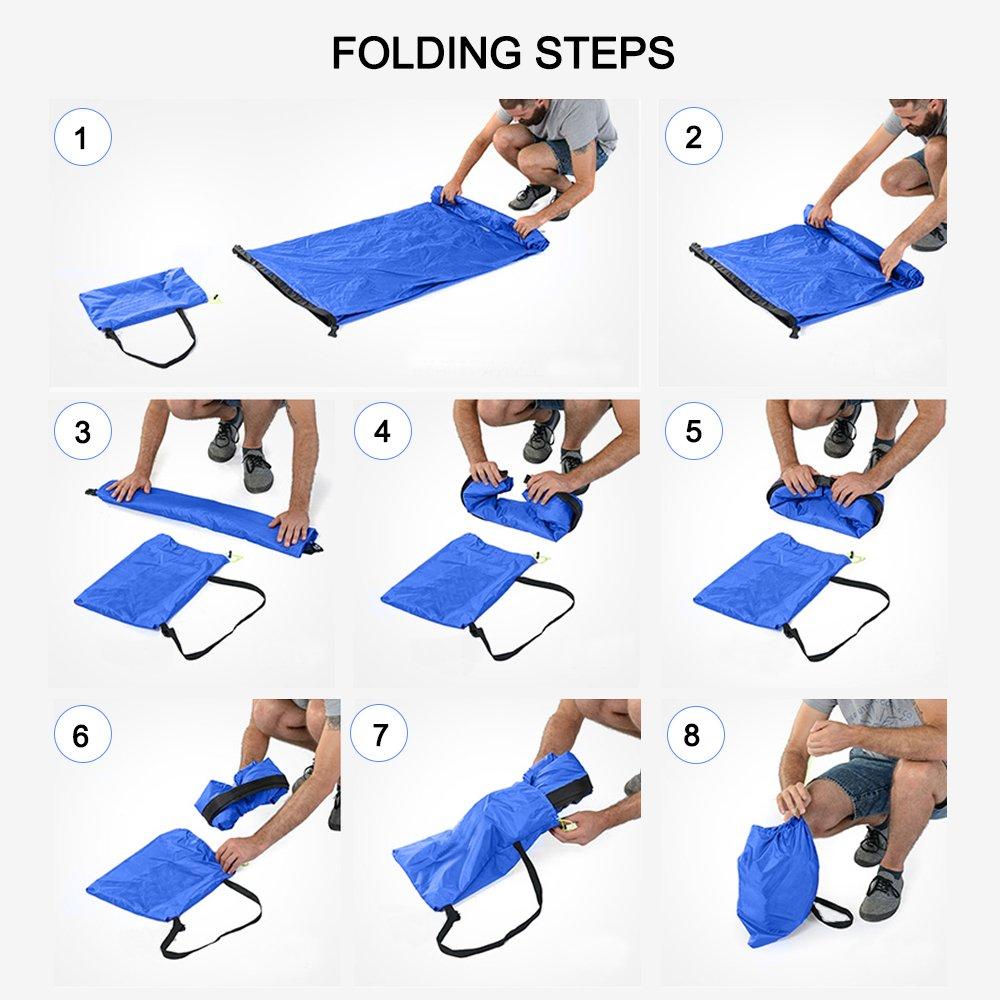 FOLDING STEPS

1

2

3

4

5

6

7

8