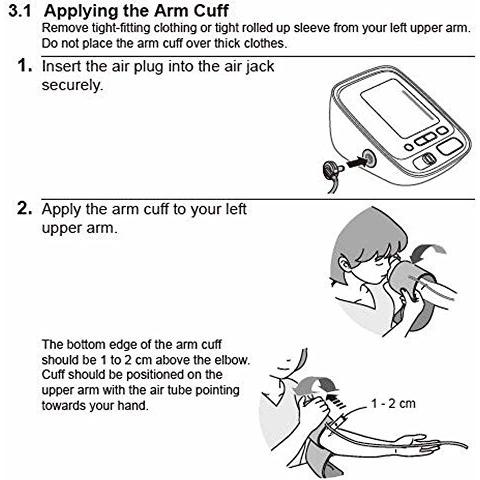 3.1 Applying the Arm Cuff

Remove tight-fitting clothing or tight rolled up sleeve from your left upper arm. Do not place the arm cuff over thick clothes.

1. Insert the air plug into the air jack securely.

2. Apply the arm cuff to your left upper arm.

The bottom edge of the arm cuff should be 1 to 2 cm above the elbow. Cuff should be positioned on the upper arm with the air tube pointing towards your hand.

1 - 2 cm