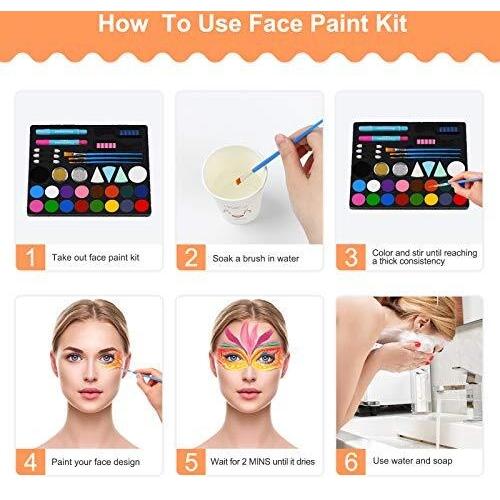 How To Use Face Paint Kit

1 Take out face paint kit

2 Soak a brush in water

3 Color and stir until reaching a thick consistency

4 Paint your face design

5 Wait for 2 MINS until it dries

6 Use water and soap