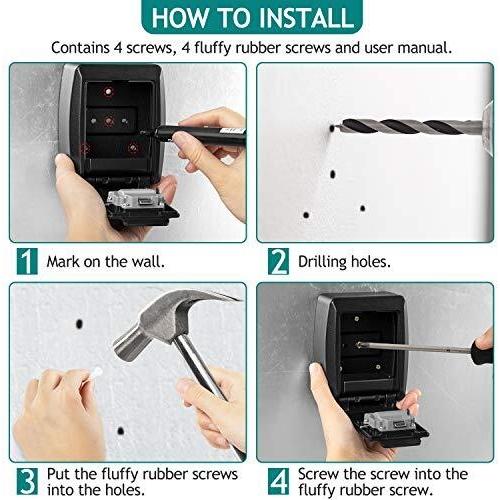 HOW TO INSTALL

Contains 4 screws, 4 fluffy rubber screws and user manual.

1 Mark on the wall.

2 Drilling holes.

3 Put the fluffy rubber screws into the holes.

4 Screw the screw into the fluffy rubber screw.