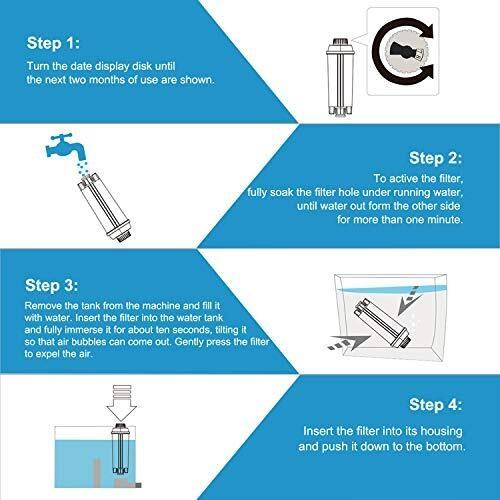 Step 1:
Turn the date display disk until the next two months of use are shown.

Step 2:
To active the filter, fully soak the filter hole under running water, until water out form the other side for more than one minute.

Step 3:
Remove the tank from the machine and fill it with water. Insert the filter into the water tank and fully immerse it for about ten seconds, tilting it so that air bubbles can come out. Gently press the filter to expel the air.

Step 4:
Insert the filter into its housing and push it down to the bottom.