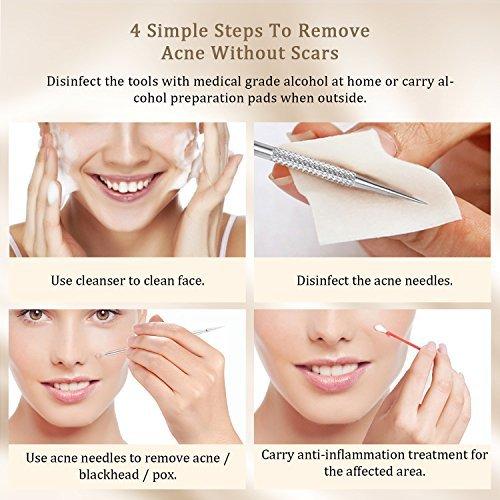 4 Simple Steps To Remove Acne Without Scars

Disinfect the tools with medical grade alcohol at home or carry alcohol preparation pads when outside.

Use cleanser to clean face.

Disinfect the acne needles.

Use acne needles to remove acne / blackhead / pox.

Carry anti-inflammation treatment for the affected area.