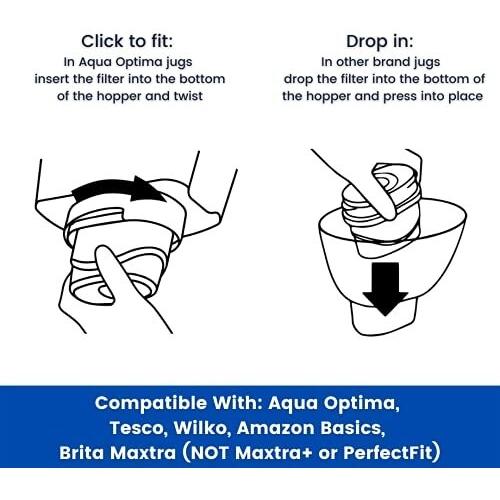 Click to fit:
In Aqua Optima jugs insert the filter into the bottom of the hopper and twist

Drop in:
In other brand jugs drop the filter into the bottom of the hopper and press into place

Compatible With: Aqua Optima, Tesco, Wilko, Amazon Basics, Brita Maxtra (NOT Maxtra+ or PerfectFit)