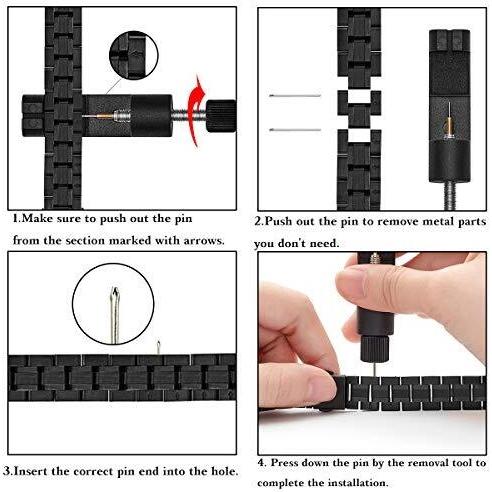 1.Make sure to push out the pin from the section marked with arrows.

2.Push out the pin to remove metal parts you don't need.

3.Insert the correct pin end into the hole.

4. Press down the pin by the removal tool to complete the installation.