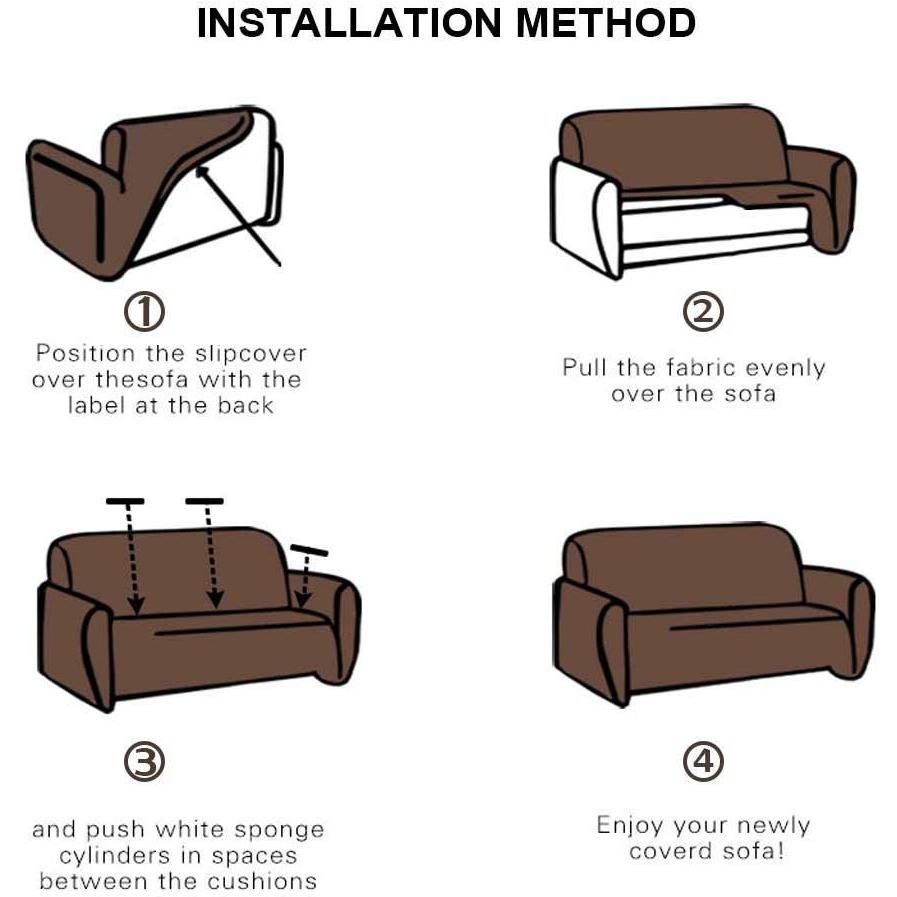 INSTALLATION METHOD

①

Position the slipcover over thesofa with the label at the back

②

Pull the fabric evenly over the sofa

③

and push white sponge cylinders in spaces between the cushions

④

Enjoy your newly coverd sofa!