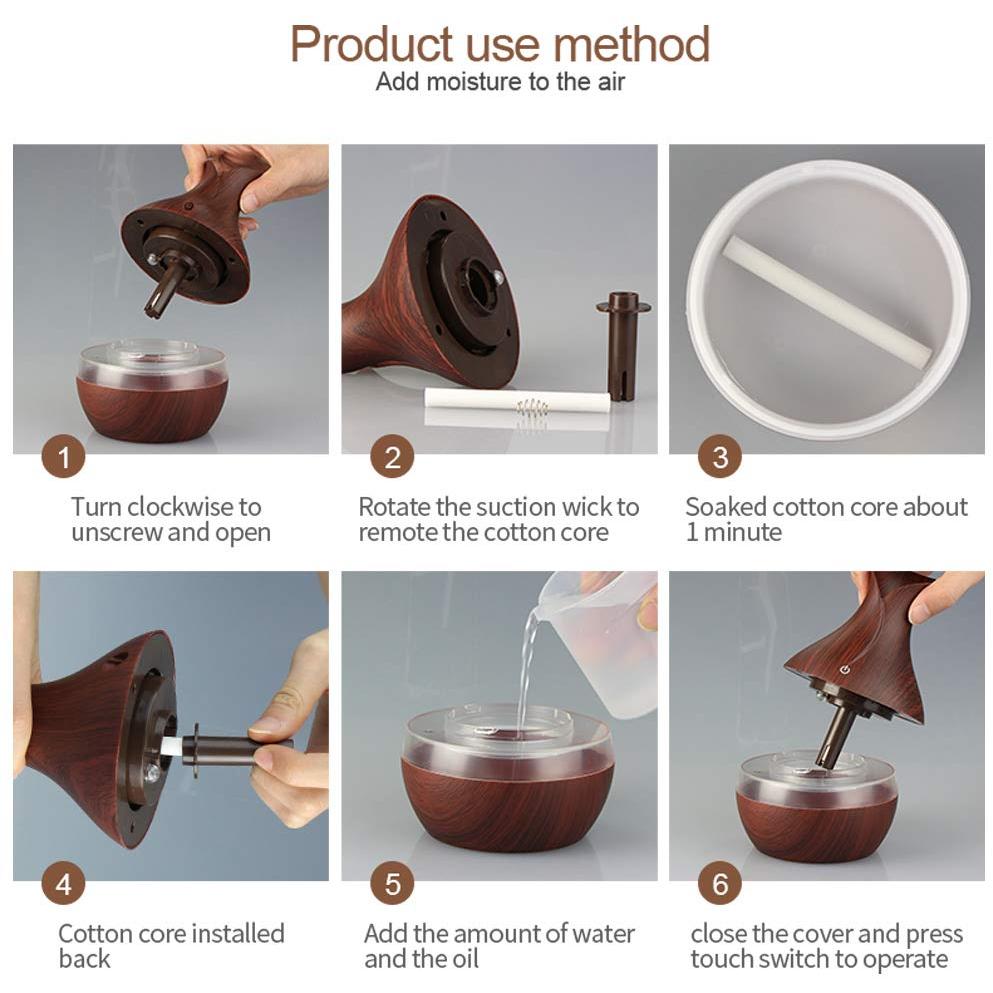 Product use method
Add moisture to the air

1
Turn clockwise to unscrew and open

2
Rotate the suction wick to remote the cotton core

3
Soaked cotton core about 1 minute

4
Cotton core installed back

5
Add the amount of water and the oil

6
close the cover and press touch switch to operate