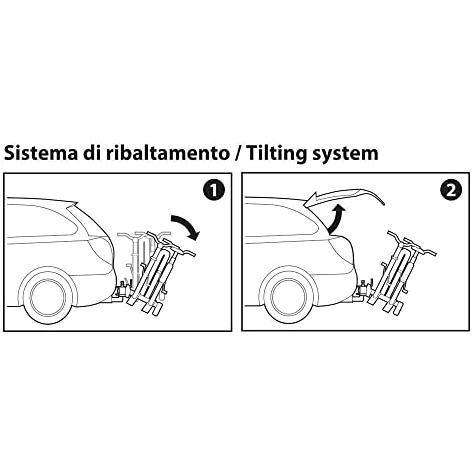 Sistema di ribaltamento / Tilting system

1

2