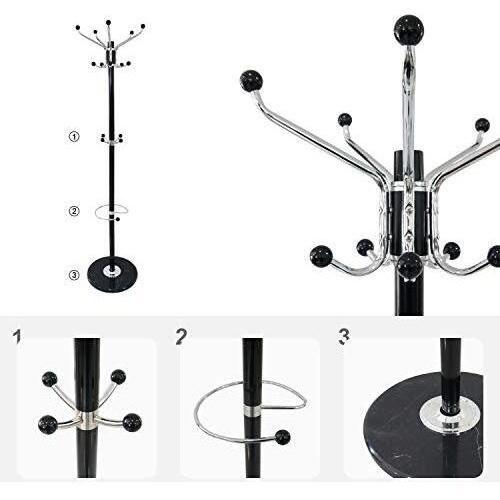 ①
②
③
1
2
3