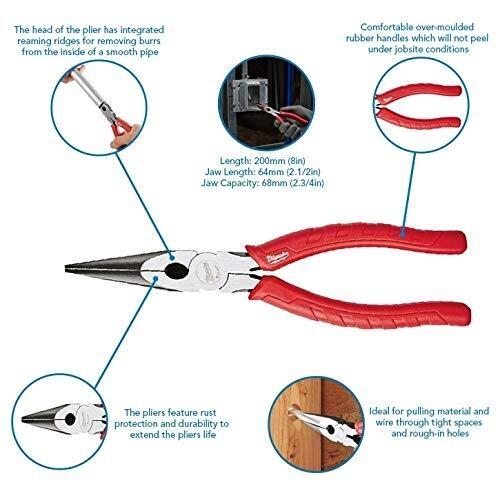 The head of the plier has integrated reaming ridges for removing burrs from the inside of a smooth pipe

Comfortable over-moulded rubber handles which will not peel under jobsite conditions

Length: 200mm (8in)
Jaw Length: 64mm (2.1/2in)
Jaw Capacity: 68mm (2.3/4in)

Milwaukee

The pliers feature rust protection and durability to extend the pliers life

Ideal for pulling material and wire through tight spaces and rough-in holes