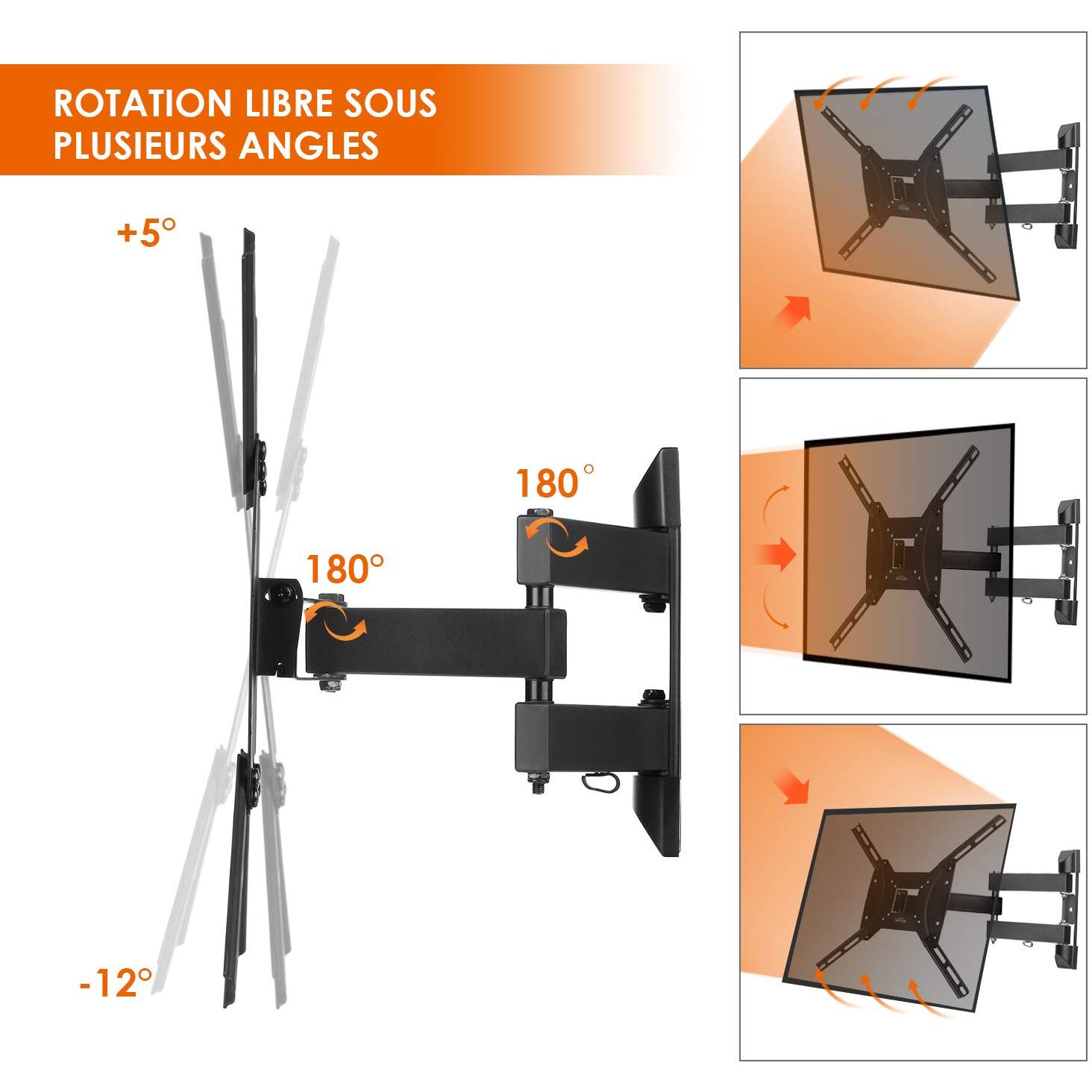 ROTATION LIBRE SOUS PLUSIEURS ANGLES

+5°

180°

180°

-12°