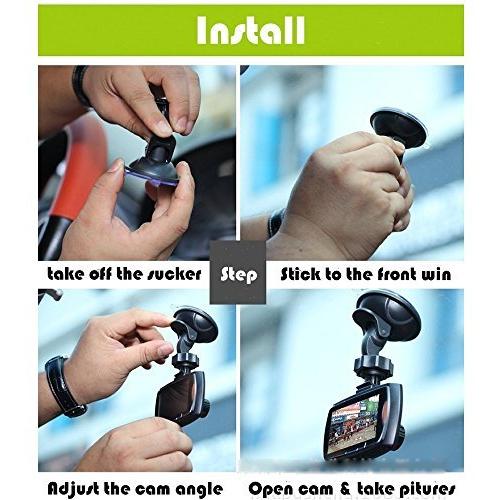 Install

take off the sucker

Step

Stick to the front win

Adjust the cam angle

Open cam & take pitures