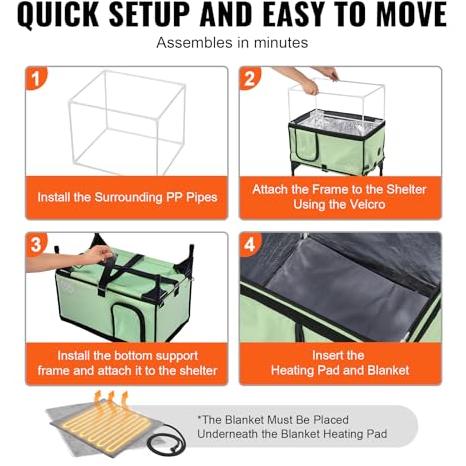 QUICK SETUP AND EASY TO MOVE

Assembles in minutes

1

Install the Surrounding PP Pipes

2

Attach the Frame to the Shelter Using the Velcro

3

Install the bottom support frame and attach it to the shelter

4

Insert the Heating Pad and Blanket

*The Blanket Must Be Placed Underneath the Blanket Heating Pad