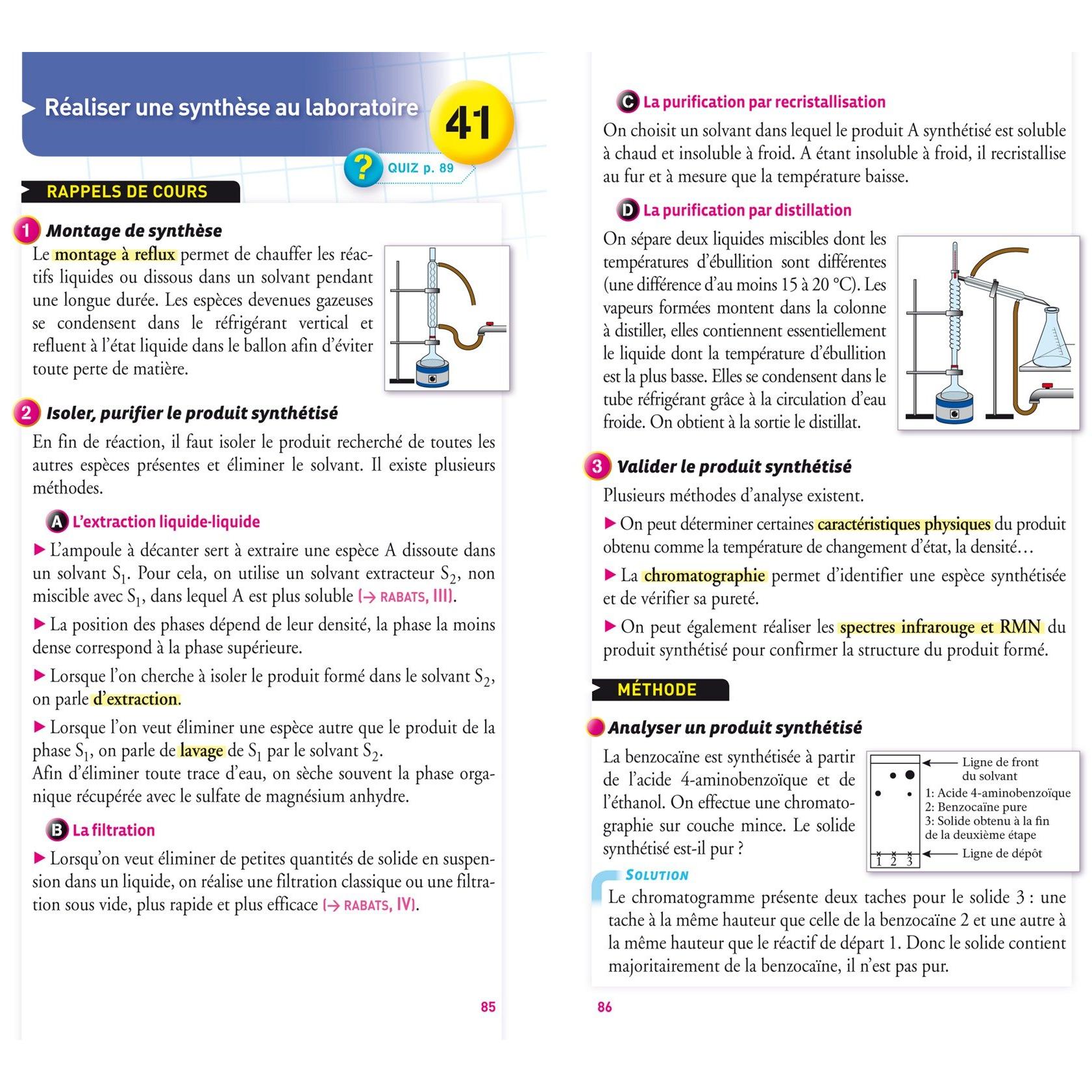 Réaliser une synthèse au laboratoire

41

? QUIZ p. 89

RAPPELS DE COURS

1 Montage de synthèse

Le montage à reflux permet de chauffer les réactifs liquides ou dissous dans un solvant pendant une longue durée. Les espèces devenues gazeuses se condensent dans le réfrigérant vertical et refluent à l'état liquide dans le ballon afin d'éviter toute perte de matière.

2 Isoler, purifier le produit synthétisé

En fin de réaction, il faut isoler le produit recherché de toutes les autres espèces présentes et éliminer le solvant. Il existe plusieurs méthodes.

A L'extraction liquide-liquide

▶ L'ampoule à décanter sert à extraire une espèce A dissoute dans un solvant $S_1$. Pour cela, on utilise un solvant extracteur $S_2$, non miscible avec $S_1$, dans lequel A est plus soluble (→ RABATS, III).

▶ La position des phases dépend de leur densité, la phase la moins dense correspond à la phase supérieure.

▶ Lorsque l'on cherche à isoler le produit formé dans le solvant $S_2$, on parle d'extraction.

▶ Lorsque l'on veut éliminer une espèce autre que le produit de la phase $S_1$, on parle de lavage de $S_1$ par le solvant $S_2$.
Afin d'éliminer toute trace d'eau, on sèche souvent la phase organique récupérée avec le sulfate de magnésium anhydre.

B La filtration

▶ Lorsqu'on veut éliminer de petites quantités de solide en suspension dans un liquide, on réalise une filtration classique ou une filtration sous vide, plus rapide et plus efficace (→ RABATS, IV).

85

C La purification par recristallisation

On choisit un solvant dans lequel le produit A synthétisé est soluble à chaud et insoluble à froid. A étant insoluble à froid, il recristallise au fur et à mesure que la température baisse.

D La purification par distillation

On sépare deux liquides miscibles dont les températures d'ébullition sont différentes (une différence d'au moins 15 à 20 °C). Les vapeurs formées montent dans la colonne à distiller, elles contiennent essentiellement le liquide dont la température d'ébullition est la plus basse. Elles se condensent dans le tube réfrigérant grâce à la circulation d'eau froide. On obtient à la sortie le distillat.

3 Valider le produit synthétisé

Plusieurs méthodes d'analyse existent.

▶ On peut déterminer certaines caractéristiques physiques du produit obtenu comme la température de changement d'état, la densité…

▶ La chromatographie permet d'identifier une espèce synthétisée et de vérifier sa pureté.

▶ On peut également réaliser les spectres infrarouge et RMN du produit synthétisé pour confirmer la structure du produit formé.

MÉTHODE

Analyser un produit synthétisé

La benzocaïne est synthétisée à partir de l'acide 4-aminobenzoïque et de l'éthanol. On effectue une chromatographie sur couche mince. Le solide synthétisé est-il pur ?

Ligne de front du solvant
1: Acide 4-aminobenzoïque
2: Benzocaïne pure
3: Solide obtenu à la fin de la deuxième étape
Ligne de dépôt
1 2 3

SOLUTION

Le chromatogramme présente deux taches pour le solide 3 : une tache à la même hauteur que celle de la benzocaïne 2 et une autre à la même hauteur que le réactif de départ 1. Donc le solide contient majoritairement de la benzocaïne, il n'est pas pur.

86