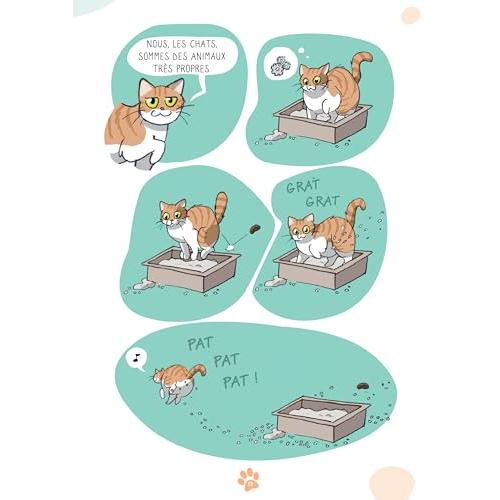 NOUS, LES CHATS, SOMMES DES ANIMAUX TRÈS PROPRES

GRAT GRAT

PAT PAT PAT !