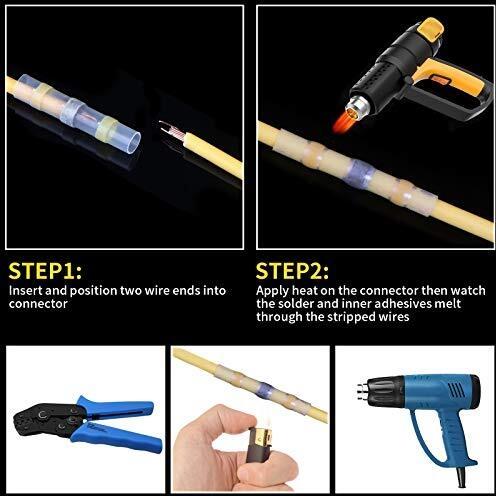 STEP1:
Insert and position two wire ends into connector

STEP2:
Apply heat on the connector then watch the solder and inner adhesives melt through the stripped wires