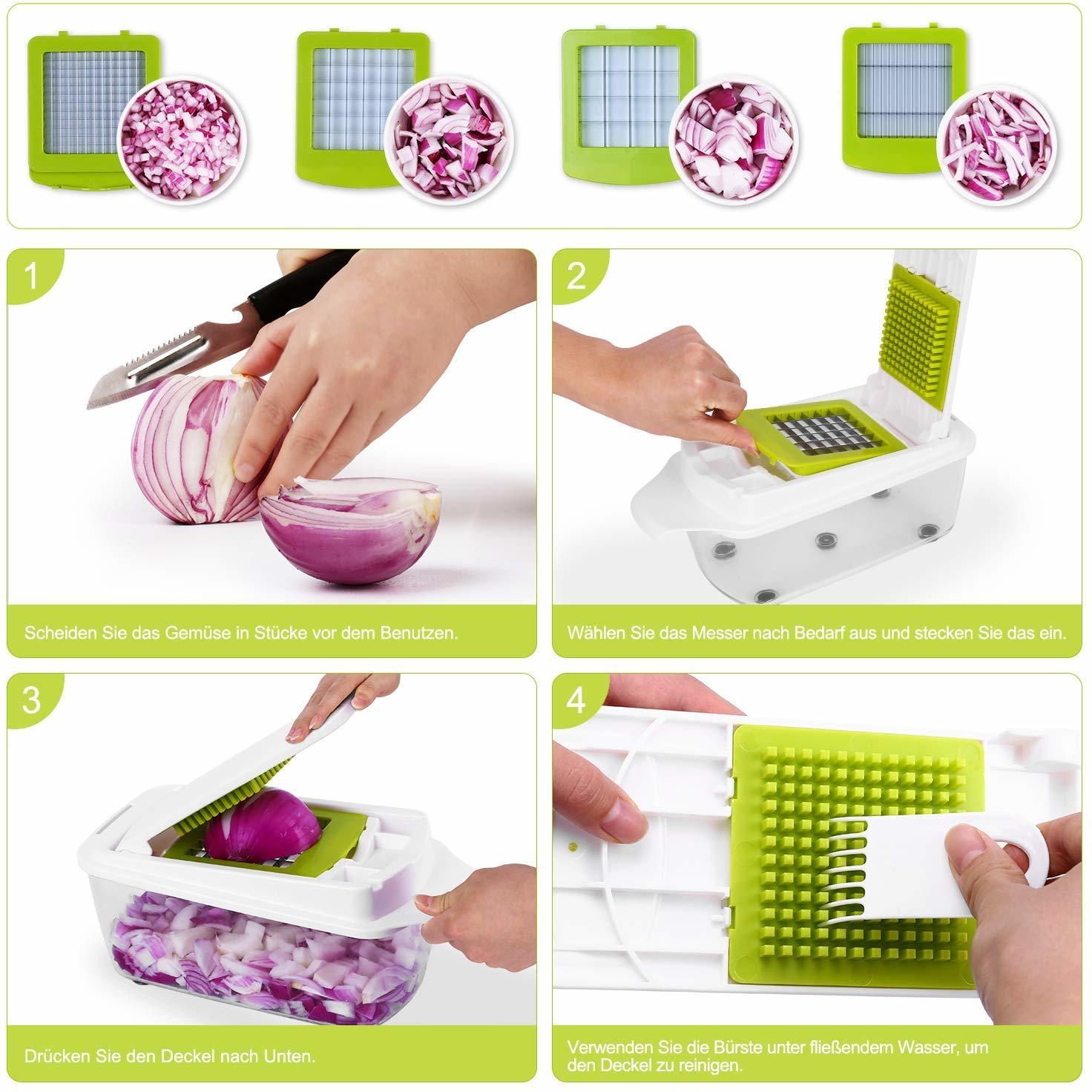 1

Scheiden Sie das Gemüse in Stücke vor dem Benutzen.

2

Wählen Sie das Messer nach Bedarf aus und stecken Sie das ein.

3

Drücken Sie den Deckel nach Unten.

4

Verwenden Sie die Bürste unter fließendem Wasser, um den Deckel zu reinigen.