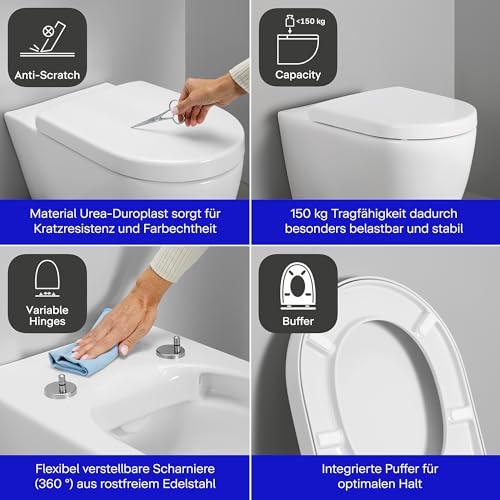 Anti-Scratch

Material Urea-Duroplast sorgt für Kratzresistenz und Farbechtheit

<150 kg

Capacity

150 kg Tragfähigkeit dadurch besonders belastbar und stabil

Variable Hinges

Flexibel verstellbare Scharniere (360 °) aus rostfreiem Edelstahl

Buffer

Integrierte Puffer für optimalen Halt