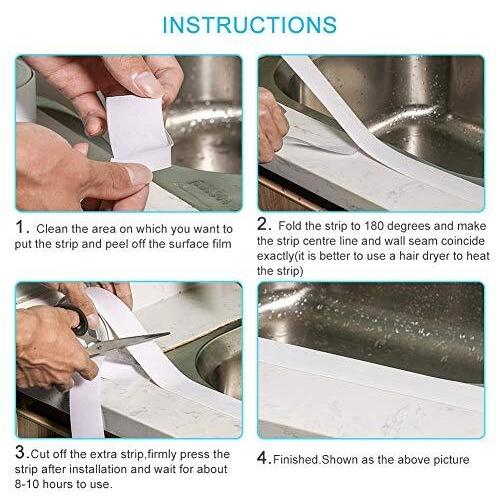 INSTRUCTIONS

1. Clean the area on which you want to put the strip and peel off the surface film

2. Fold the strip to 180 degrees and make the strip centre line and wall seam coincide exactly(it is better to use a hair dryer to heat the strip)

3.Cut off the extra strip,firmly press the strip after installation and wait for about 8-10 hours to use.

4.Finished.Shown as the above picture