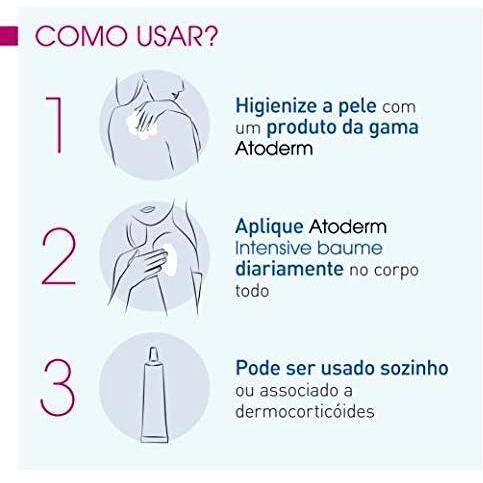 COMO USAR?

1

Higienize a pele com um produto da gama Atoderm

2

Aplique Atoderm Intensive baume diariamente no corpo todo

3

Pode ser usado sozinho ou associado a dermocorticóides