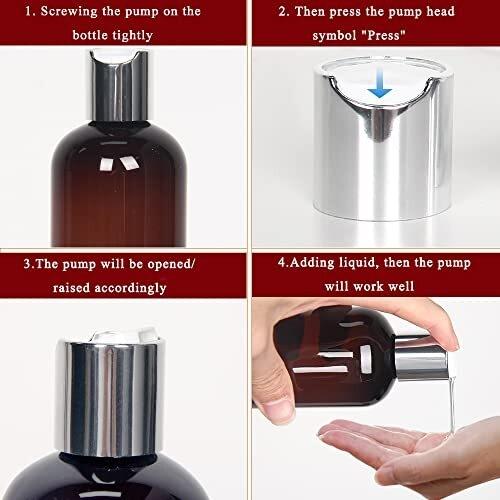 1. Screwing the pump on the bottle tightly

2. Then press the pump head symbol "Press"

3.The pump will be opened/ raised accordingly

4.Adding liquid, then the pump will work well