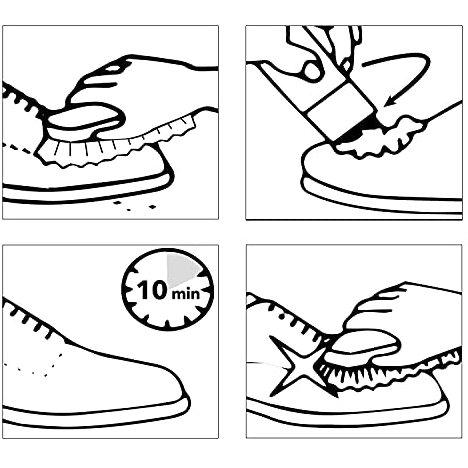 10 min