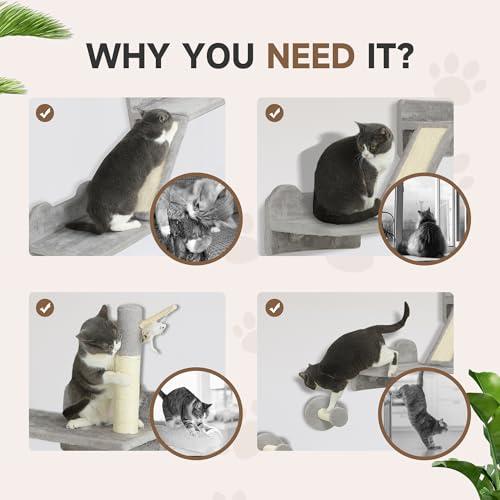 WHY YOU NEED IT?