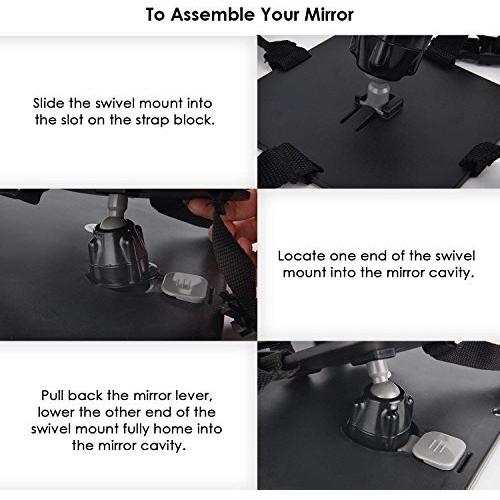 To Assemble Your Mirror

Slide the swivel mount into the slot on the strap block.

Locate one end of the swivel mount into the mirror cavity.

Pull back the mirror lever, lower the other end of the swivel mount fully home into the mirror cavity.