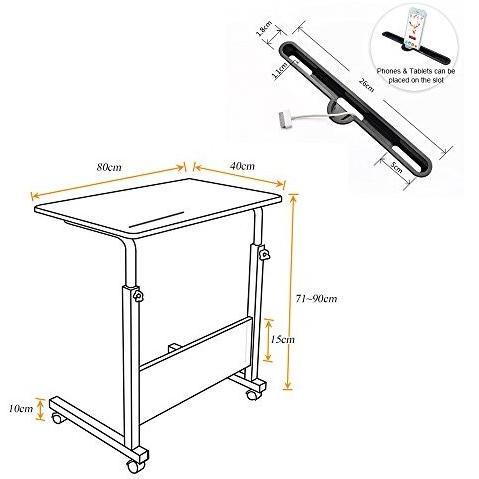 1.8cm
1.1cm
26cm
5cm
Phones & Tablets can be placed on the slot
80cm
40cm
71~90cm
15cm
10cm