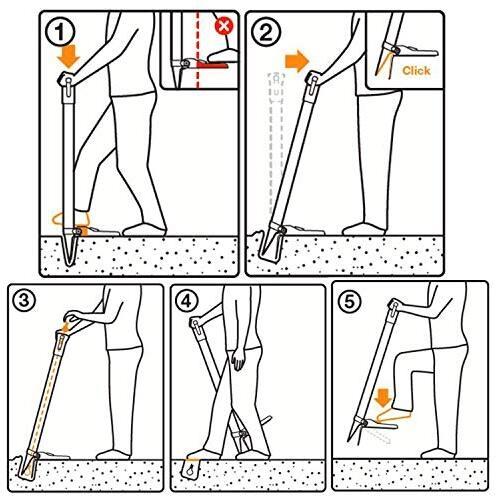 1

2

Click

3

4

5