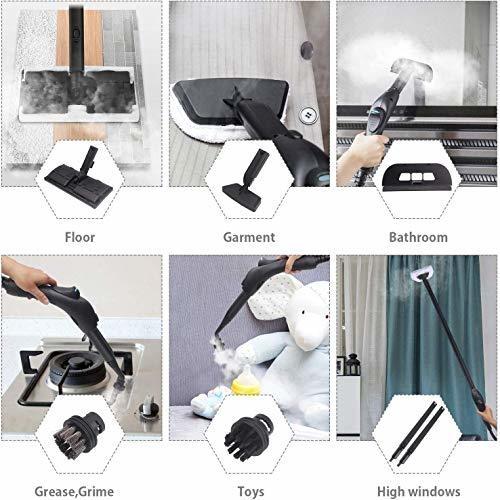 Floor

Garment

Bathroom

Grease,Grime

Toys

High windows