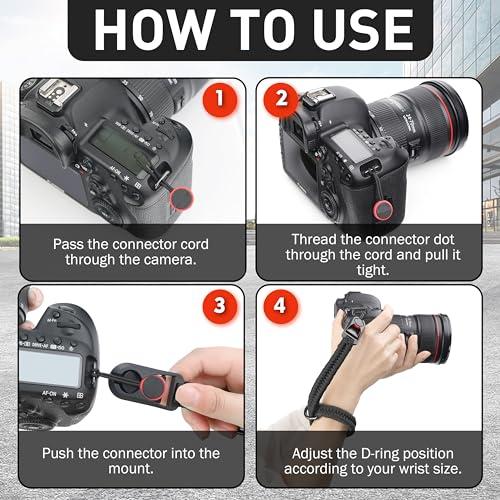 HOW TO USE

1

Pass the connector cord through the camera.

2

Thread the connector dot through the cord and pull it tight.

3

Push the connector into the mount.

4

Adjust the D-ring position according to your wrist size.