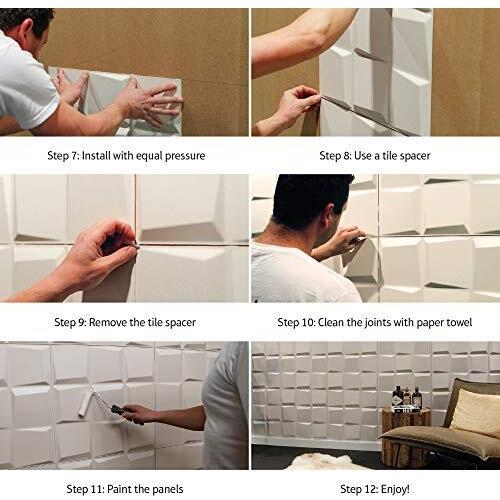 Step 7: Install with equal pressure

Step 8: Use a tile spacer

Step 9: Remove the tile spacer

Step 10: Clean the joints with paper towel

Step 11: Paint the panels

Step 12: Enjoy!