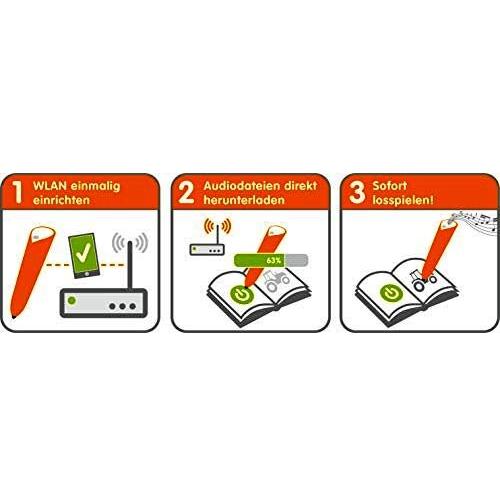 1 WLAN einmalig einrichten

2 Audiodateien direkt herunterladen

63%

3 Sofort losspielen!