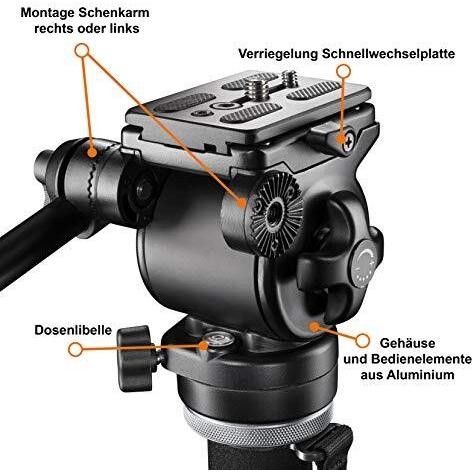 Montage Schenkarm rechts oder links

Verriegelung Schnellwechselplatte

Dosenlibelle

Gehäuse und Bedienelemente aus Aluminium