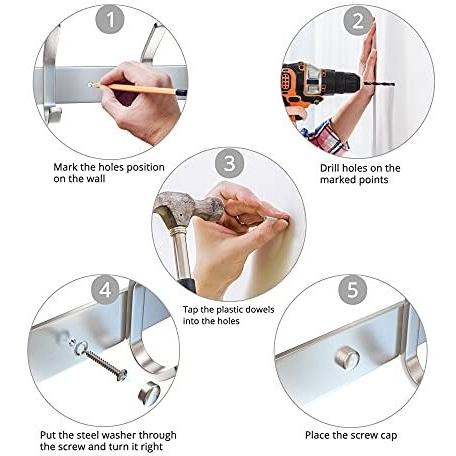 1

Mark the holes position on the wall

2

Drill holes on the marked points

3

Tap the plastic dowels into the holes

4

Put the steel washer through the screw and turn it right

5

Place the screw cap