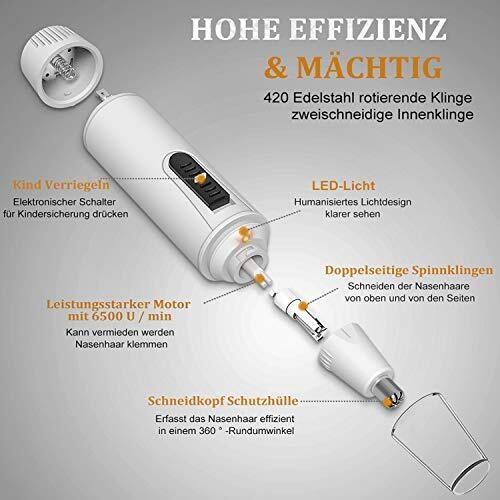 HOHE EFFIZIENZ
& MÄCHTIG

420 Edelstahl rotierende Klinge
zweischneidige Innenklinge

Kind Verriegeln
Elektronischer Schalter
für Kindersicherung drücken

LED-Licht
Humanisiertes Lichtdesign
klarer sehen

Doppelseitige Spinnklingen
Schneiden der Nasenhaare
von oben und von den Seiten

Leistungsstarker Motor
mit 6500 U / min
Kann vermieden werden
Nasenhaar klemmen

Schneidkopf Schutzhülle
Erfasst das Nasenhaar effizient
in einem 360 ° -Rundumwinkel