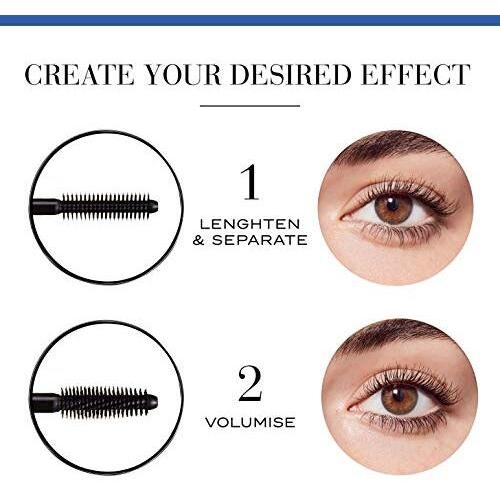 CREATE YOUR DESIRED EFFECT

1
LENGHTEN & SEPARATE

2
VOLUMISE