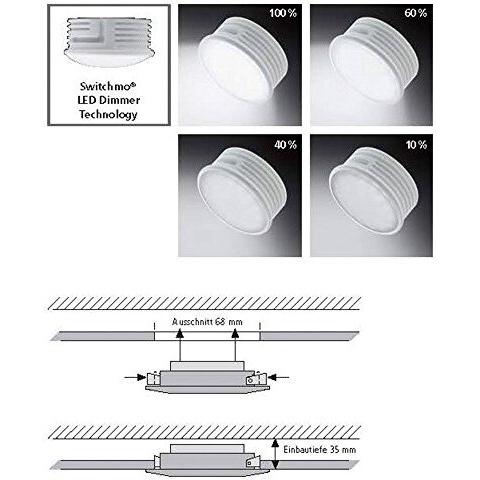 Switchmo®
LED Dimmer
Technology

100 %

60 %

40 %

10 %

Ausschnitt 68 mm

Einbautiefe 35 mm