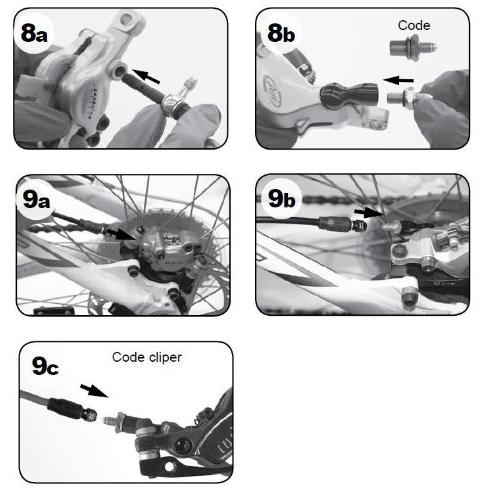 8a

8b

Code

9a

9b

9c

Code cliper