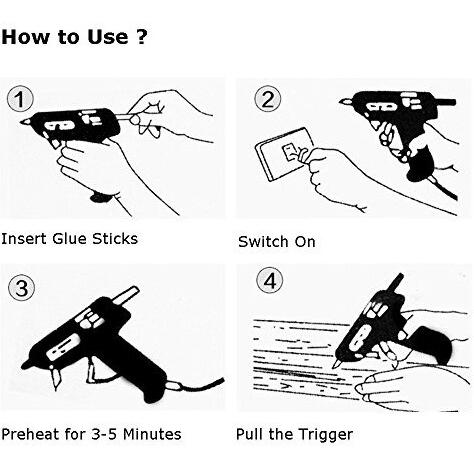 How to Use ?

1

Insert Glue Sticks

2

Switch On

3

Preheat for 3-5 Minutes

4

Pull the Trigger