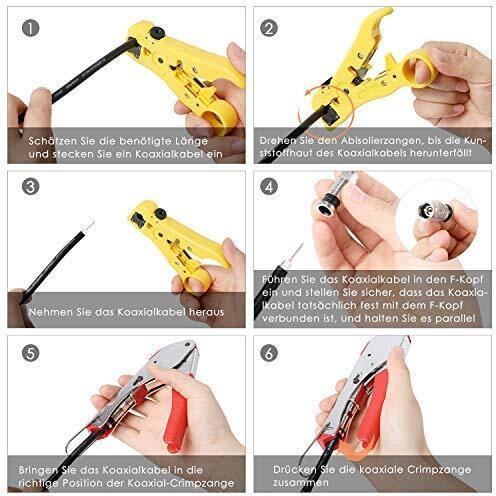 1

Schätzen Sie die benötigte Länge und stecken Sie ein Koaxialkabel ein

2

Drehen Sie den Abisolierzangen, bis die Kunststoffhaut des Koaxialkabels herunterfällt

3

Nehmen Sie das Koaxialkabel heraus

4

Führen Sie das Koaxialkabel in den F-Kopf ein und stellen Sie sicher, dass das Koaxialkabel tatsächlich fest mit dem F-Kopf verbunden ist, und halten Sie es parallel

5

Bringen Sie das Koaxialkabel in die richtige Position der Koaxial-Crimpzange

6

Drücken Sie die koaxiale Crimpzange zusammen