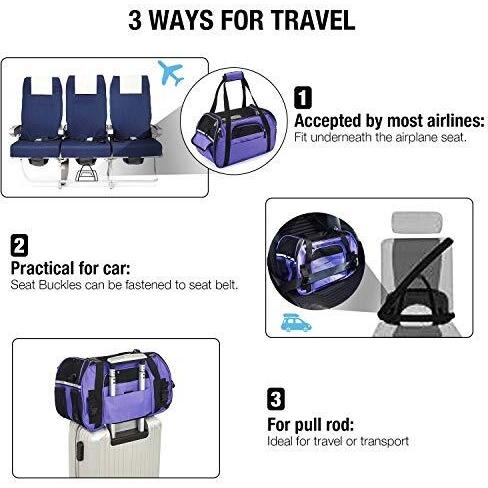 3 WAYS FOR TRAVEL

1
Accepted by most airlines:
Fit underneath the airplane seat.

2
Practical for car:
Seat Buckles can be fastened to seat belt.

3
For pull rod:
Ideal for travel or transport