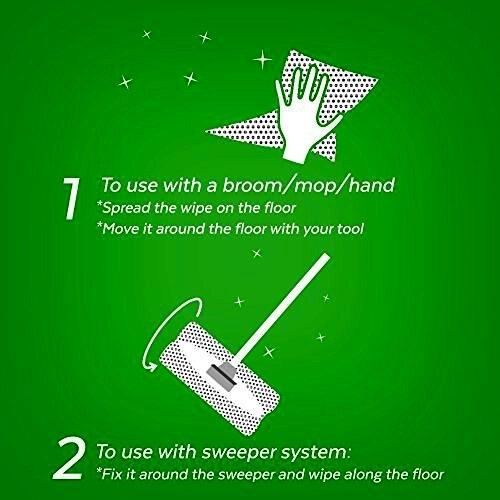 1 To use with a broom/mop/hand
*Spread the wipe on the floor
*Move it around the floor with your tool

2 To use with sweeper system:
*Fix it around the sweeper and wipe along the floor