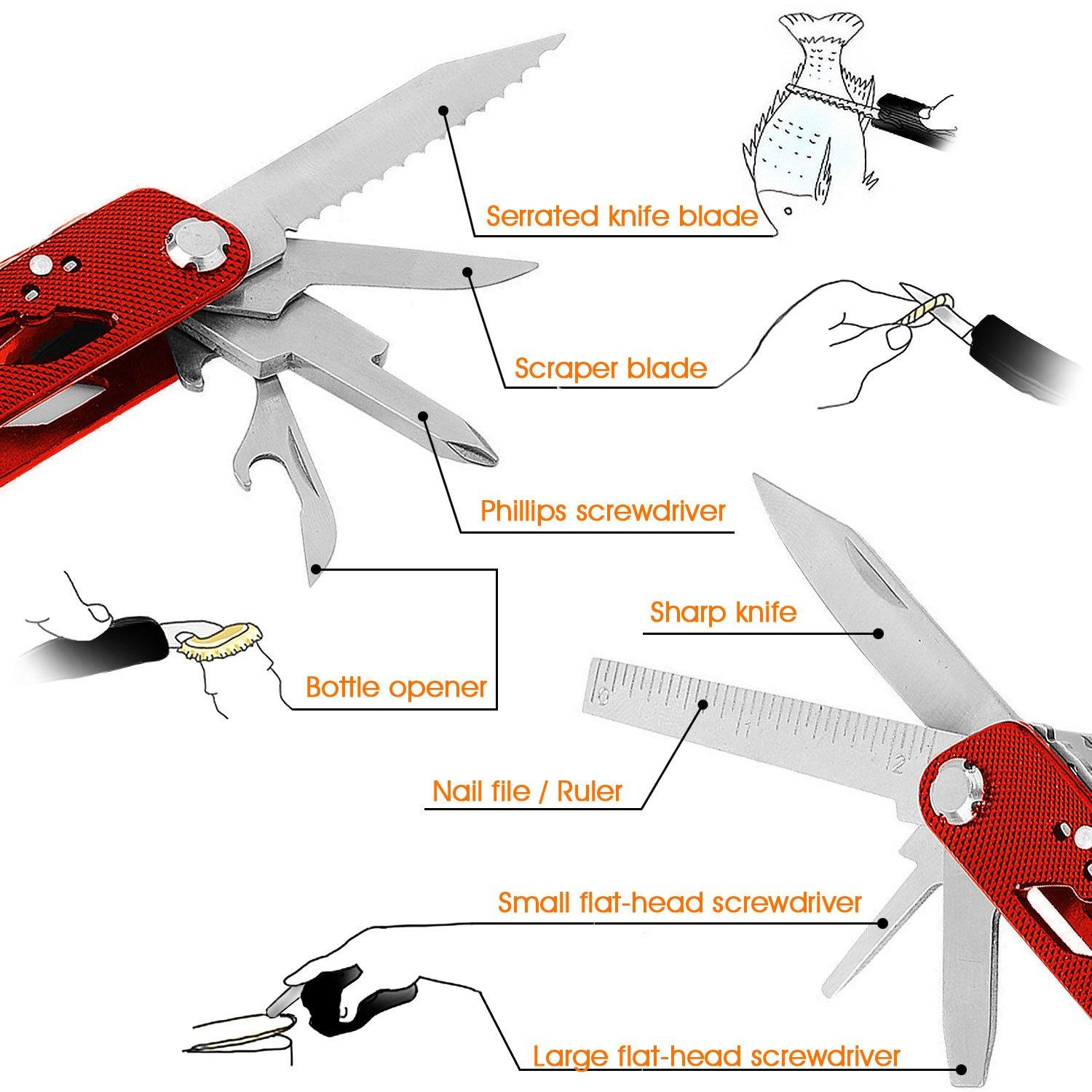 Serrated knife blade

Scraper blade

Phillips screwdriver

Bottle opener

Sharp knife

0

1

2

Nail file / Ruler

Small flat-head screwdriver

Large flat-head screwdriver