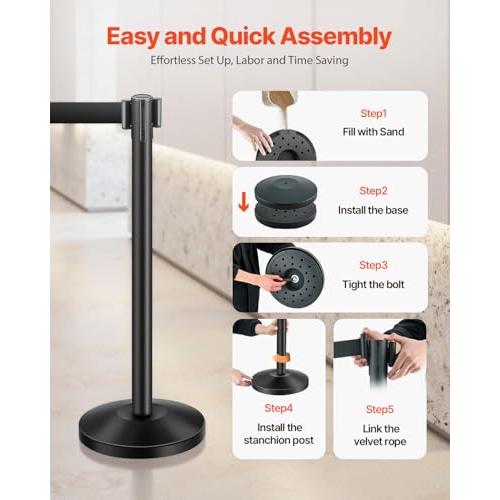 Easy and Quick Assembly
Effortless Set Up, Labor and Time Saving

Step1
Fill with Sand

Step2
Install the base

Step3
Tight the bolt

Step4
Install the stanchion post

Step5
Link the velvet rope