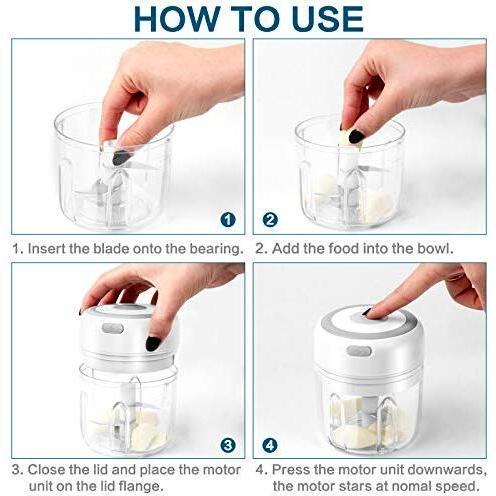 HOW TO USE

1

1. Insert the blade onto the bearing.

2

2. Add the food into the bowl.

3

3. Close the lid and place the motor unit on the lid flange.

4

4. Press the motor unit downwards, the motor stars at nomal speed.