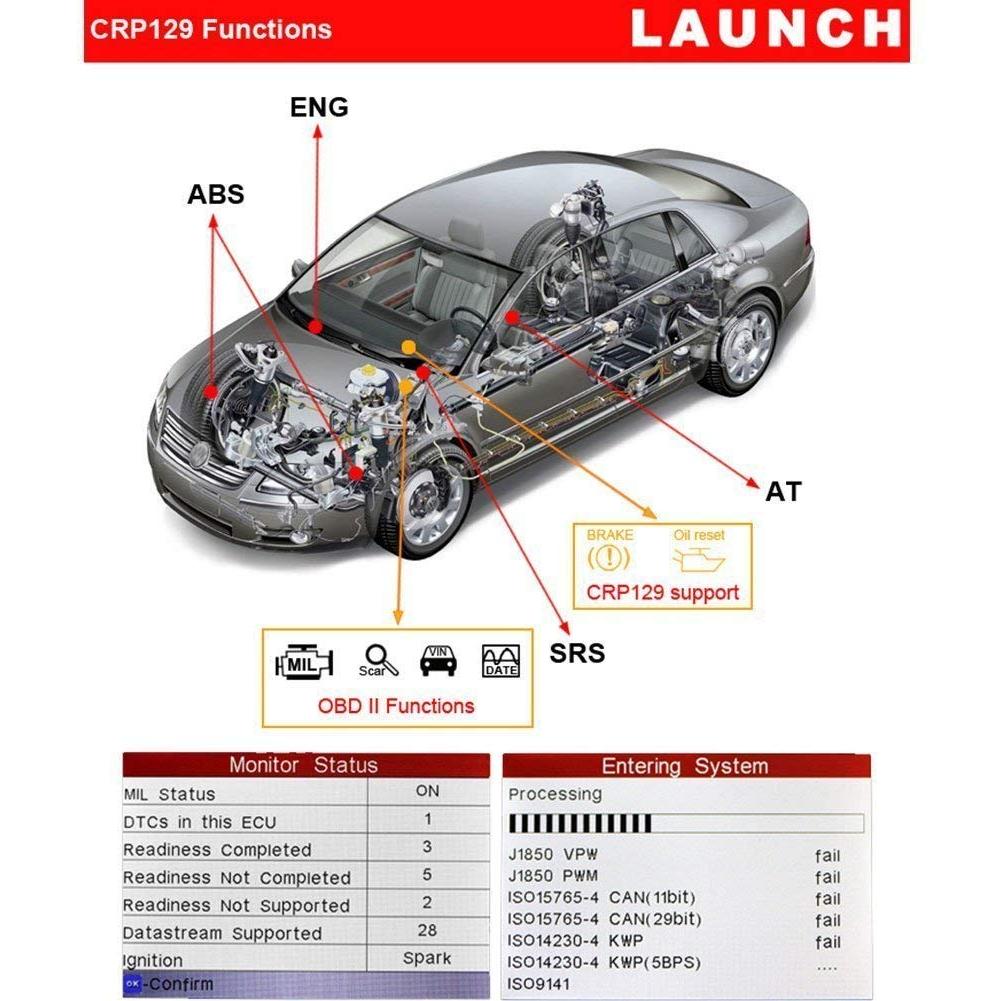 CRP129 Functions

LAUNCH

ENG

ABS

AT

BRAKE

Oil reset

CRP129 support

SRS

MIL

Scan

VIN

DATE

OBD II Functions

Monitor Status

| MIL Status | ON |
|---|---|
| DTCs in this ECU | 1 |
| Readiness Completed | 3 |
| Readiness Not Completed | 5 |
| Readiness Not Supported | 2 |
| Datastream Supported | 28 |
| Ignition | Spark |

OK-Confirm

Entering System

Processing

| J1850 VPW | fail |
|---|---|
| J1850 PWM | fail |
| ISO15765-4 CAN(11bit) | fail |
| ISO15765-4 CAN(29bit) | fail |
| ISO14230-4 KWP | fail |
| ISO14230-4 KWP(5BPS) | .... |
| ISO9141 | |