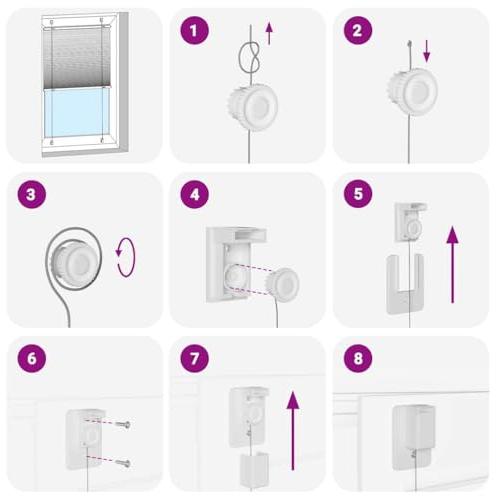 1

2

3

4

5

6

7

8