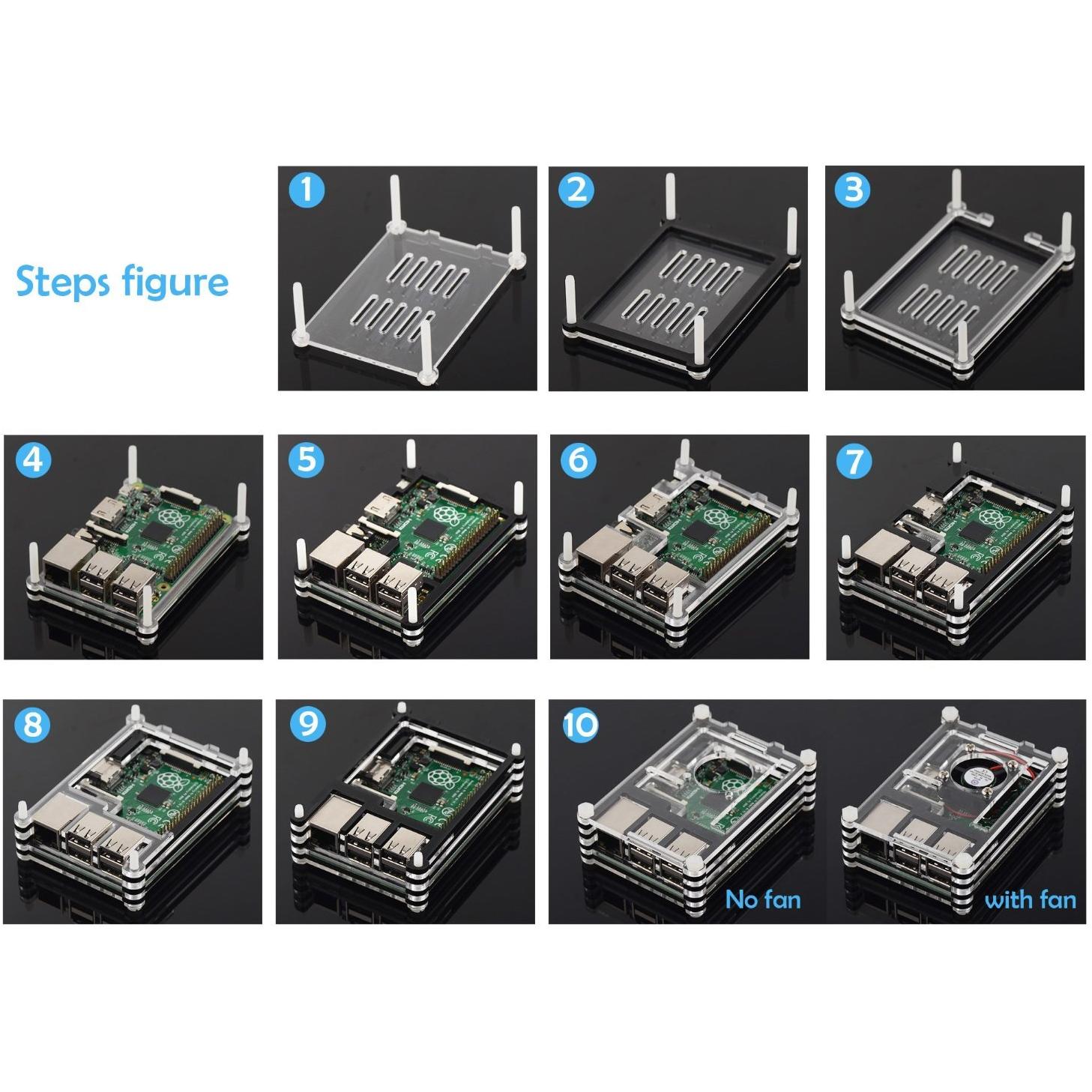 Steps figure

1

2

3

4

5

6

7

8

9

10

No fan

with fan