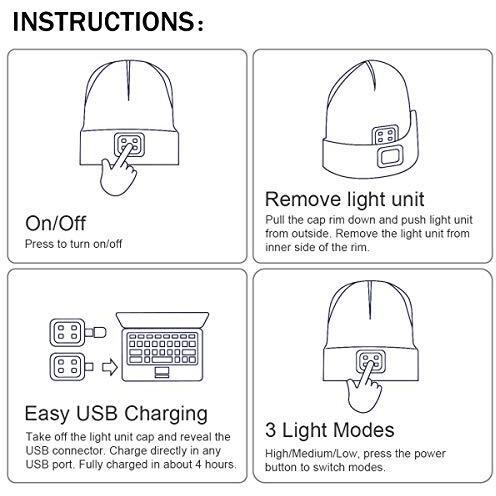 INSTRUCTIONS:

On/Off
Press to turn on/off

Remove light unit
Pull the cap rim down and push light unit from outside. Remove the light unit from inner side of the rim.

Easy USB Charging
Take off the light unit cap and reveal the USB connector. Charge directly in any USB port. Fully charged in about 4 hours.

3 Light Modes
High/Medium/Low, press the power button to switch modes.